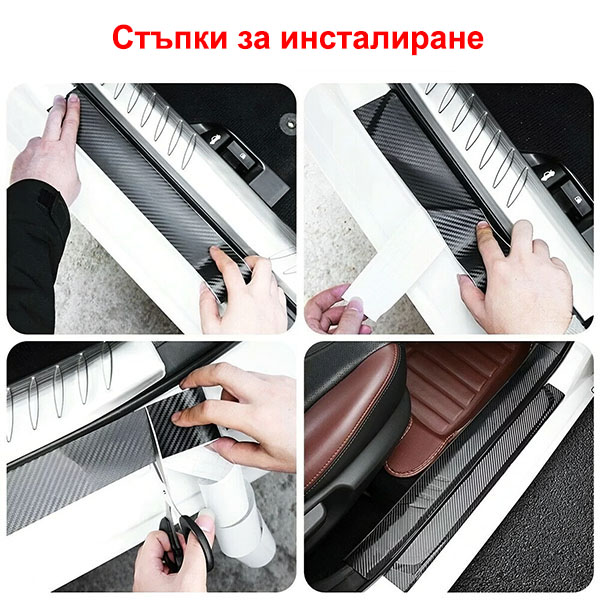 Стъпки за инсталиране