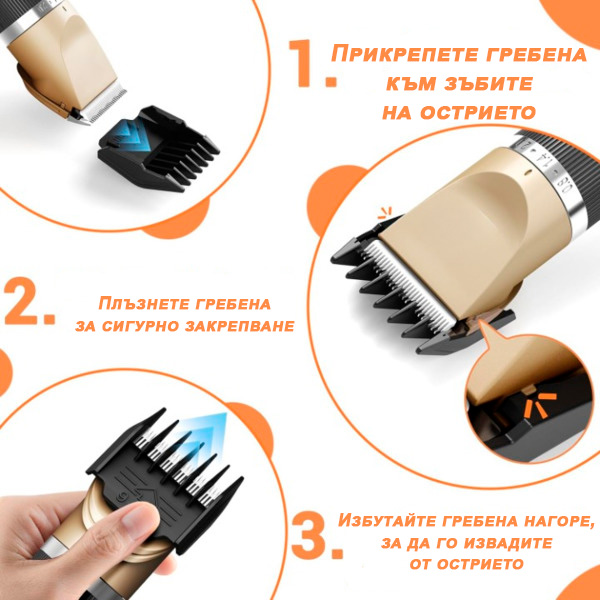 1. Прикрепете гребена към зъбите на острието

2. Плъзнете гребена за сигурно закрепване

3. Избутайте гребена нагоре, за да го извадите от острието